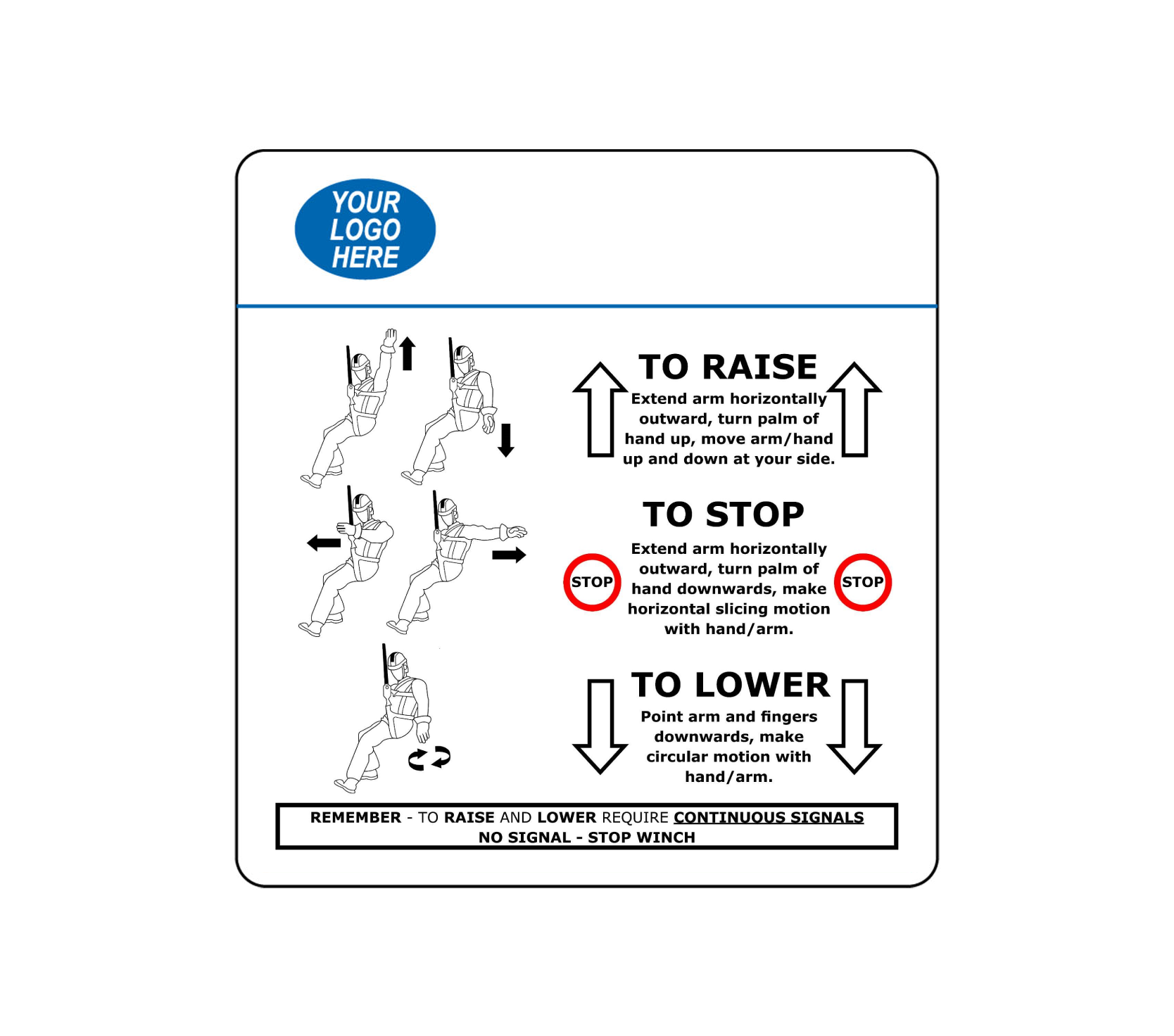 YOUR LOGO HERE

TO RAISE

Extend arm horizontally outward, turn palm of hand up, move arm/hand up and down at your side.

TO STOP

STOP

Extend arm horizontally outward, turn palm of hand downwards, make horizontal slicing motion with hand/arm.

STOP

TO LOWER

Point arm and fingers downwards, make circular motion with hand/arm.

REMEMBER - TO RAISE AND LOWER REQUIRE CONTINUOUS SIGNALS
NO SIGNAL - STOP WINCH